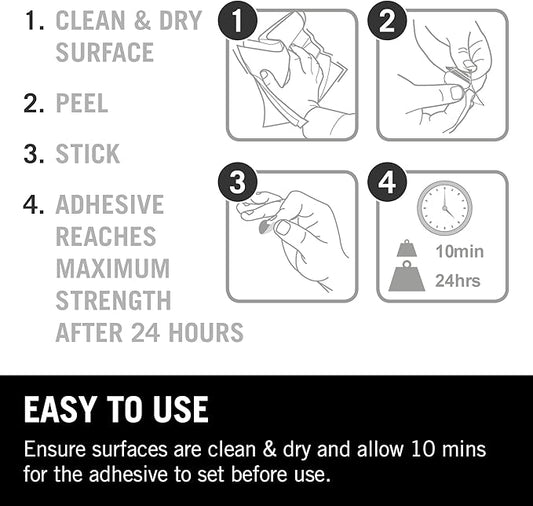 1. CLEAN & DRY SURFACE

2. PEEL

3. STICK

4. ADHESIVE REACHES MAXIMUM STRENGTH AFTER 24 HOURS

1

2

3

4

10min

24hrs

EASY TO USE

Ensure surfaces are clean & dry and allow 10 mins for the adhesive to set before use.